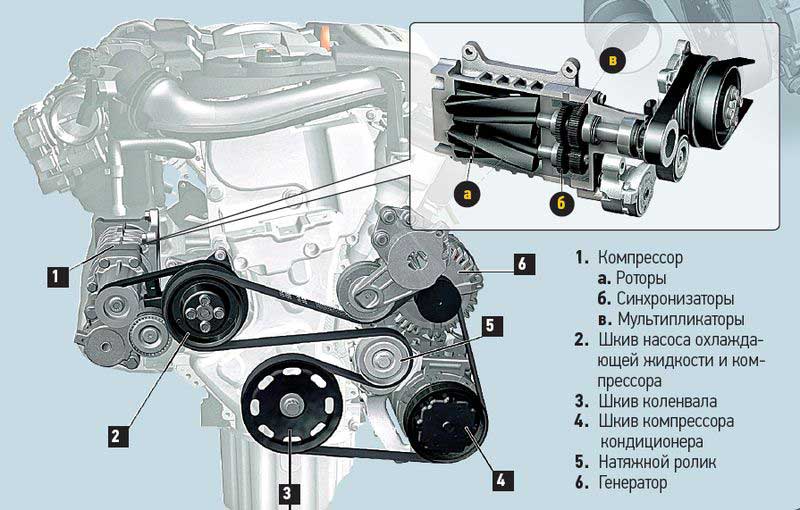 в

а

б

1

6

5

2

3

4

1. Компрессор
а. Роторы
б. Синхронизаторы
в. Мультипликаторы
2. Шкив насоса охлаждающей жидкости и компрессора
3. Шкив коленвала
4. Шкив компрессора кондиционера
5. Натяжной ролик
6. Генератор