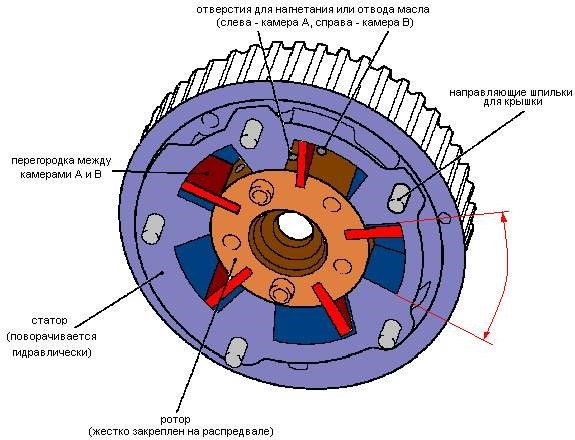 отверстия для нагнетания или отвода масла
(слева - камера А, справа - камера В)

направляющие шпильки для крышки

перегородка между камерами А и В

статор
(поворачивается гидравлически)

ротор
(жестко закреплен на распредвале)