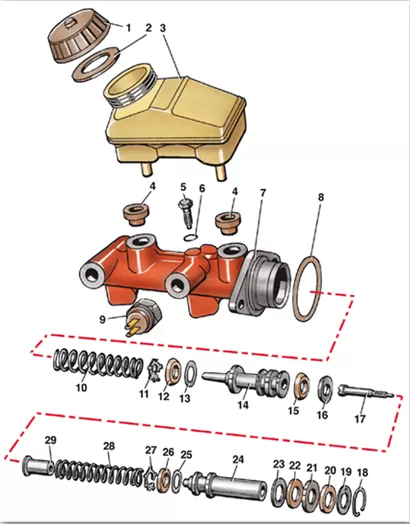 1
2
3
4
5
6
4
7
8
9
10
11
12
13
14
15
16
17
29
28
27
26
25
24
23
22
21
20
19
18