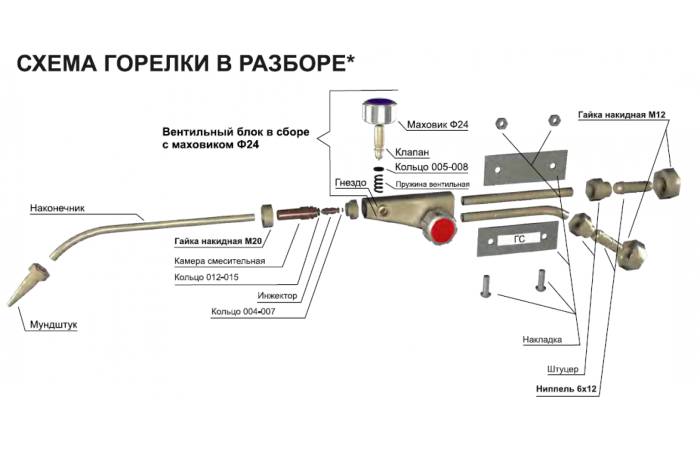 СХЕМА ГОРЕЛКИ В РАЗБОРЕ*

Вентильный блок в сборе с маховиком Ф24

Маховик Ф24

Клапан

Кольцо 005-008

Гнездо

Пружина вентильная

Гайка накидная М12

Наконечник

Гайка накидная М20

Камера смесительная

Кольцо 012-015

Инжектор

Кольцо 004-007

Мундштук

ГС

Накладка

Штуцер

Ниппель 6х12