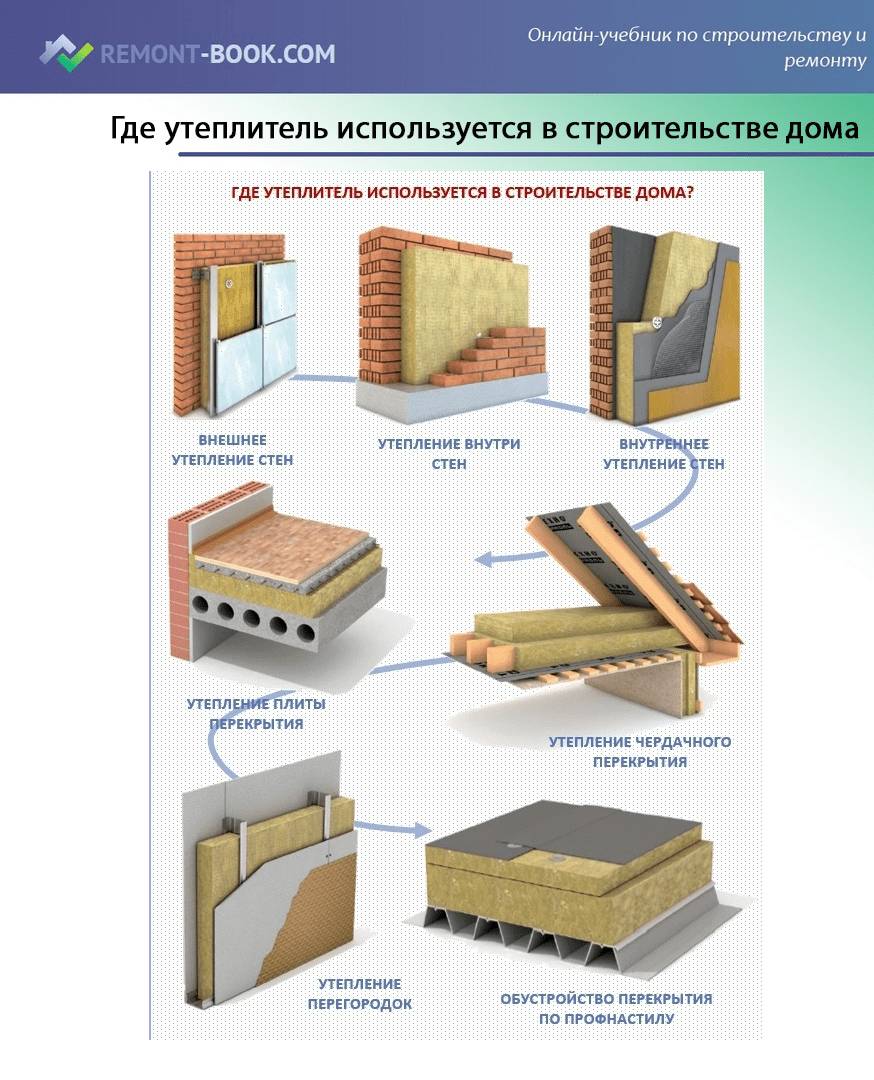 REMONT-BOOK.COM

Онлайн-учебник по строительству и ремонту

Где утеплитель используется в строительстве дома

ГДЕ УТЕПЛИТЕЛЬ ИСПОЛЬЗУЕТСЯ В СТРОИТЕЛЬСТВЕ ДОМА?

ВНЕШНЕЕ УТЕПЛЕНИЕ СТЕН

УТЕПЛЕНИЕ ВНУТРИ СТЕН

ВНУТРЕННЕЕ УТЕПЛЕНИЕ СТЕН

УТЕПЛЕНИЕ ПЛИТЫ ПЕРЕКРЫТИЯ

УТЕПЛЕНИЕ ЧЕРДАЧНОГО ПЕРЕКРЫТИЯ

УТЕПЛЕНИЕ ПЕРЕГОРОДОК

ОБУСТРОЙСТВО ПЕРЕКРЫТИЯ ПО ПРОФНАСТИЛУ