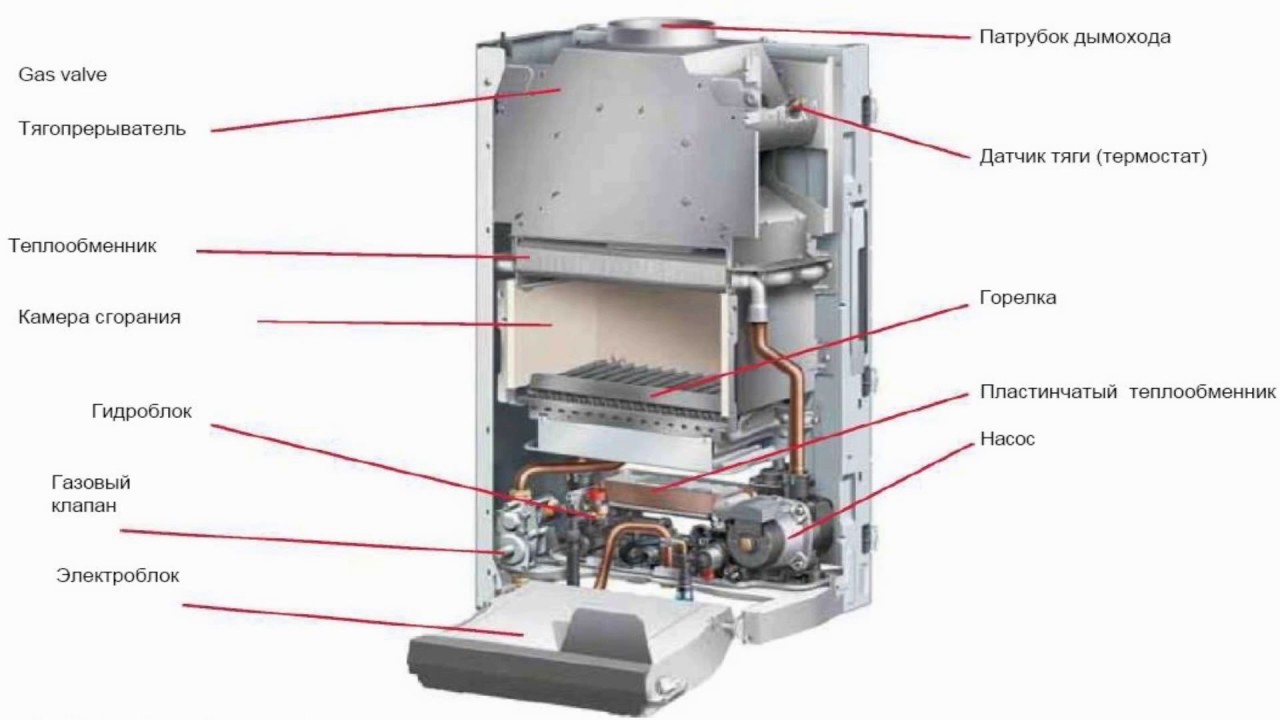 Gas valve

Тягопрерыватель

Теплообменник

Камера сгорания

Гидроблок

Газовый клапан

Электроблок

Патрубок дымохода

Датчик тяги (термостат)

Горелка

Пластинчатый теплообменник

Насос