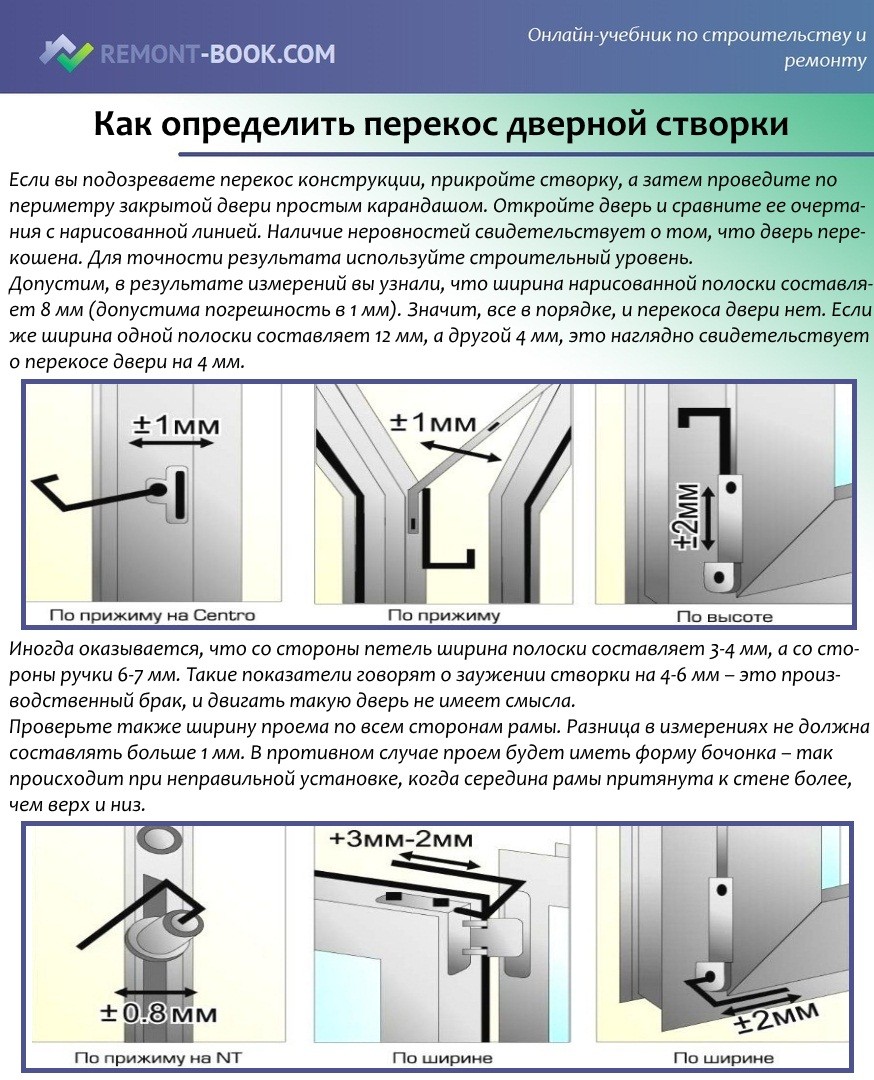 REMONT-BOOK.COM

Онлайн-учебник по строительству и ремонту

Как определить перекос дверной створки

Если вы подозреваете перекос конструкции, прикройте створку, а затем проведите по периметру закрытой двери простым карандашом. Откройте дверь и сравните ее очертания с нарисованной линией. Наличие неровностей свидетельствует о том, что дверь перекошена. Для точности результата используйте строительный уровень.
Допустим, в результате измерений вы узнали, что ширина нарисованной полоски составляет 8 мм (допустима погрешность в 1 мм). Значит, все в порядке, и перекоса двери нет. Если же ширина одной полоски составляет 12 мм, а другой 4 мм, это наглядно свидетельствует о перекосе двери на 4 мм.

±1мм
По прижиму на Centro

±1мм
По прижиму

±2мм
По высоте

Иногда оказывается, что со стороны петель ширина полоски составляет 3-4 мм, а со стороны ручки 6-7 мм. Такие показатели говорят о заужении створки на 4-6 мм – это производственный брак, и двигать такую дверь не имеет смысла.
Проверьте также ширину проема по всем сторонам рамы. Разница в измерениях не должна составлять больше 1 мм. В противном случае проем будет иметь форму бочонка – так происходит при неправильной установке, когда середина рамы притянута к стене более, чем верх и низ.

±0.8мм
По прижиму на NT

+3мм-2мм
По ширине

±2мм
По ширине