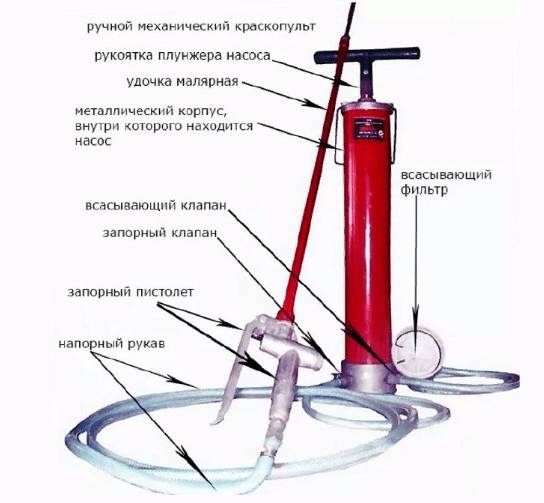 ручной механический краскопульт

рукоятка плунжера насоса

удочка малярная

металлический корпус, внутри которого находится насос

всасывающий фильтр

всасывающий клапан

запорный клапан

запорный пистолет

напорный рукав