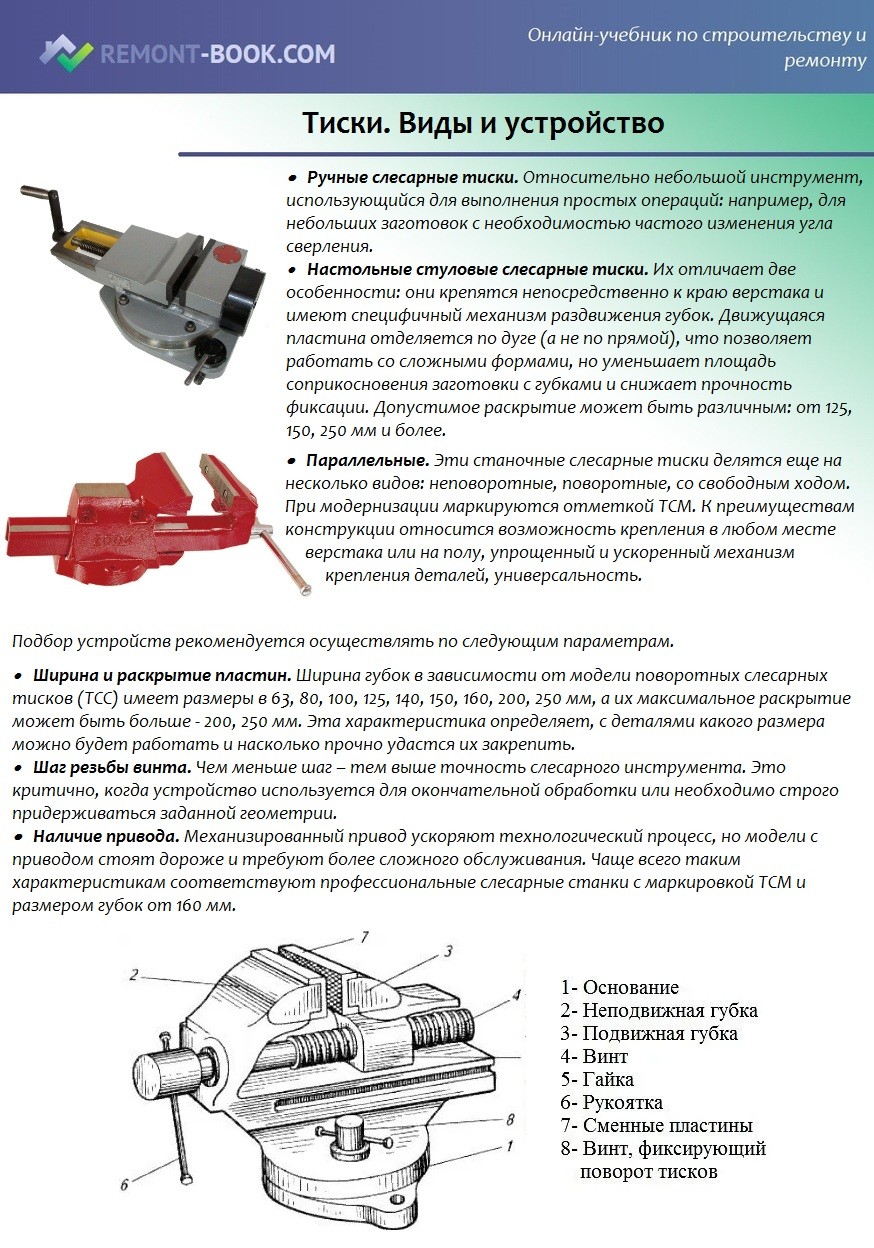 REMONT-BOOK.COM

Онлайн-учебник по строительству и ремонту

Тиски. Виды и устройство

• Ручные слесарные тиски. Относительно небольшой инструмент, использующийся для выполнения простых операций: например, для небольших заготовок с необходимостью частого изменения угла сверления.

• Настольные стуловые слесарные тиски. Их отличает две особенности: они крепятся непосредственно к краю верстака и имеют специфичный механизм раздвижения губок. Движущаяся пластина отделяется по дуге (а не по прямой), что позволяет работать со сложными формами, но уменьшает площадь соприкосновения заготовки с губками и снижает прочность фиксации. Допустимое раскрытие может быть различным: от 125, 150, 250 мм и более.

• Параллельные. Эти станочные слесарные тиски делятся еще на несколько видов: неповоротные, поворотные, со свободным ходом. При модернизации маркируются отметкой ТСМ. К преимуществам конструкции относится возможность крепления в любом месте верстака или на полу, упрощенный и ускоренный механизм крепления деталей, универсальность.

Подбор устройств рекомендуется осуществлять по следующим параметрам.

• Ширина и раскрытие пластин. Ширина губок в зависимости от модели поворотных слесарных тисков (ТСС) имеет размеры в 63, 80, 100, 125, 140, 150, 160, 200, 250 мм, а их максимальное раскрытие может быть больше - 200, 250 мм. Эта характеристика определяет, с деталями какого размера можно будет работать и насколько прочно удастся их закрепить.
• Шаг резьбы винта. Чем меньше шаг – тем выше точность слесарного инструмента. Это критично, когда устройство используется для окончательной обработки или необходимо строго придерживаться заданной геометрии.
• Наличие привода. Механизированный привод ускоряют технологический процесс, но модели с приводом стоят дороже и требуют более сложного обслуживания. Чаще всего таким характеристикам соответствуют профессиональные слесарные станки с маркировкой ТСМ и размером губок от 160 мм.

7 3 2 4 8 1 6

1- Основание
2- Неподвижная губка
3- Подвижная губка
4- Винт
5- Гайка
6- Рукоятка
7- Сменные пластины
8- Винт, фиксирующий поворот тисков