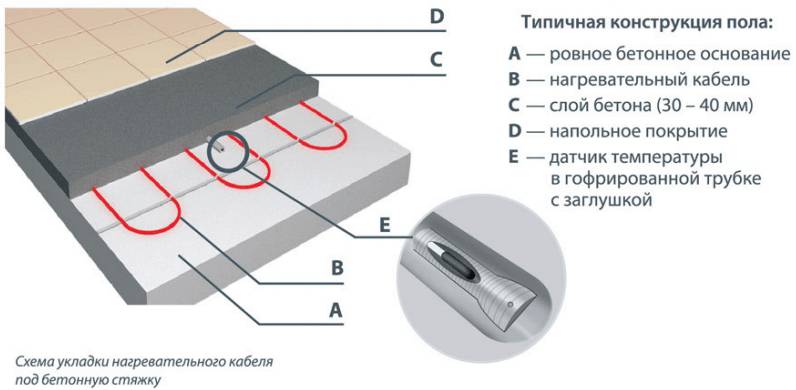 D

C

E

B

A

Типичная конструкция пола:

A — ровное бетонное основание
B — нагревательный кабель
C — слой бетона (30 – 40 мм)
D — напольное покрытие
E — датчик температуры в гофрированной трубке с заглушкой

Схема укладки нагревательного кабеля под бетонную стяжку