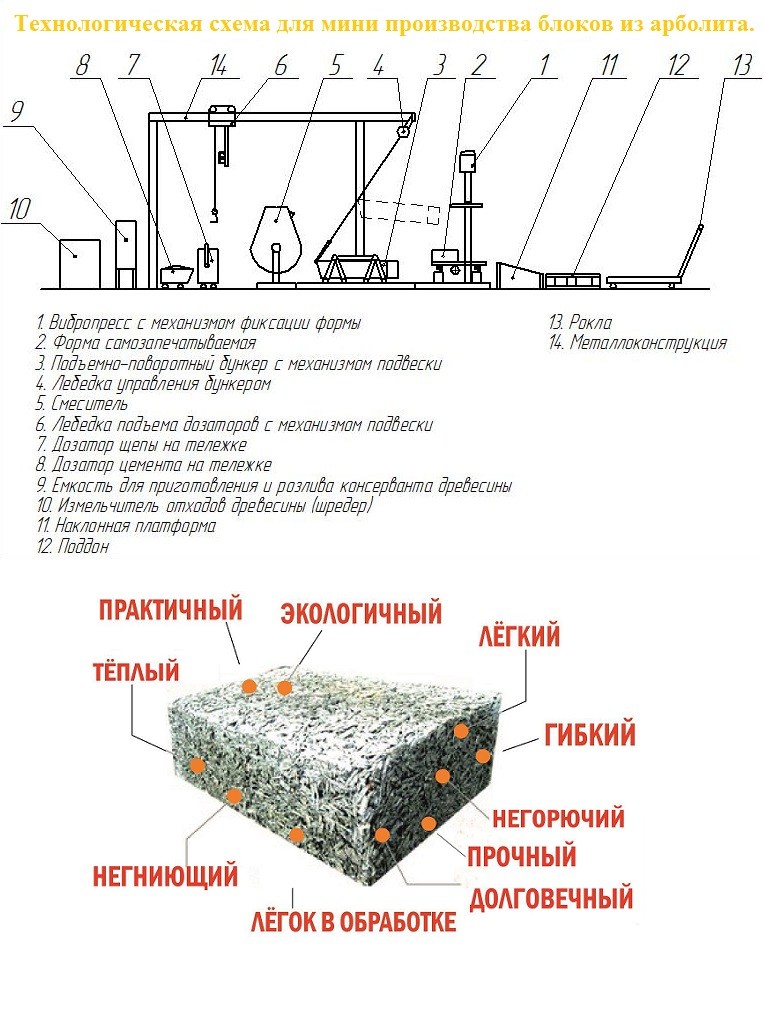 Технологическая схема для мини производства блоков из арболита.

8 7 14 6 5 4 3 2 1 11 12 13

9

10

1. Вибропресс с механизмом фиксации формы
2. Форма самозапечатываемая
3. Подъемно-поворотный бункер с механизмом подвески
4. Лебедка управления бункером
5. Смеситель
6. Лебедка подъема дозаторов с механизмом подвески
7. Дозатор щепы на тележке
8. Дозатор цемента на тележке
9. Емкость для приготовления и розлива консерванта древесины
10. Измельчитель отходов древесины (шредер)
11. Наклонная платформа
12. Поддон

13. Рокла
14. Металлоконструкция

ПРАКТИЧНЫЙ
ЭКОЛОГИЧНЫЙ
ЛЁГКИЙ
ТЁПЛЫЙ
ГИБКИЙ
НЕГОРЮЧИЙ
ПРОЧНЫЙ
НЕГНИЮЩИЙ
ДОЛГОВЕЧНЫЙ
ЛЁГОК В ОБРАБОТКЕ