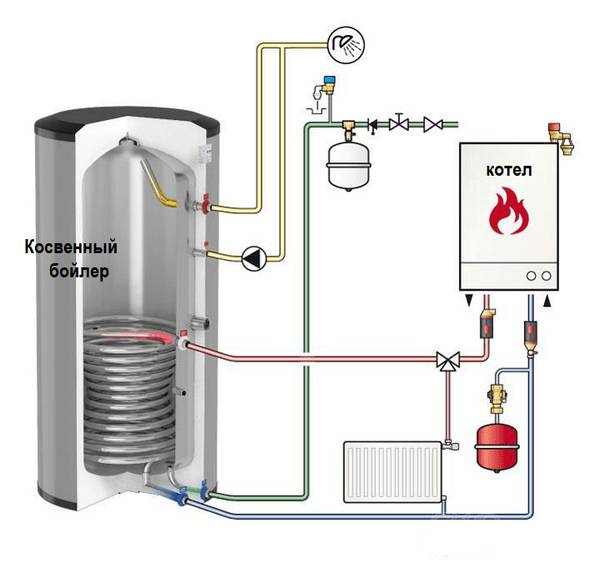 Косвенный бойлер

котел