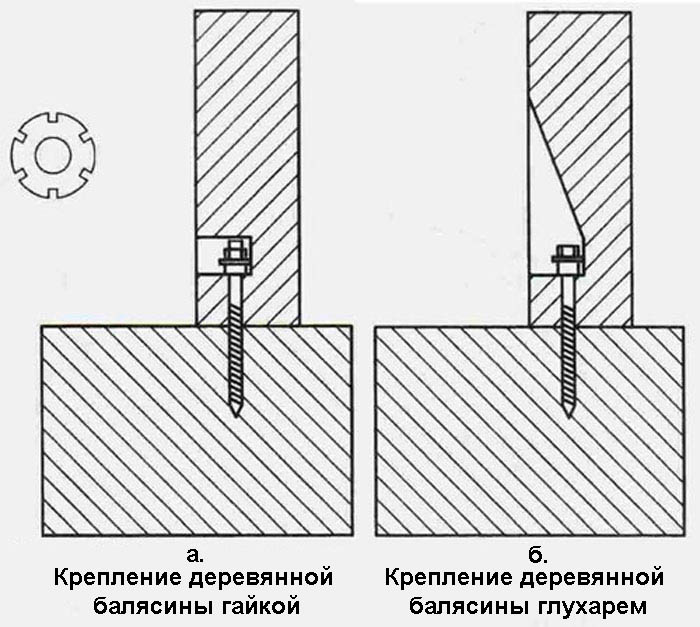 а.
Крепление деревянной балясины гайкой

б.
Крепление деревянной балясины глухарем