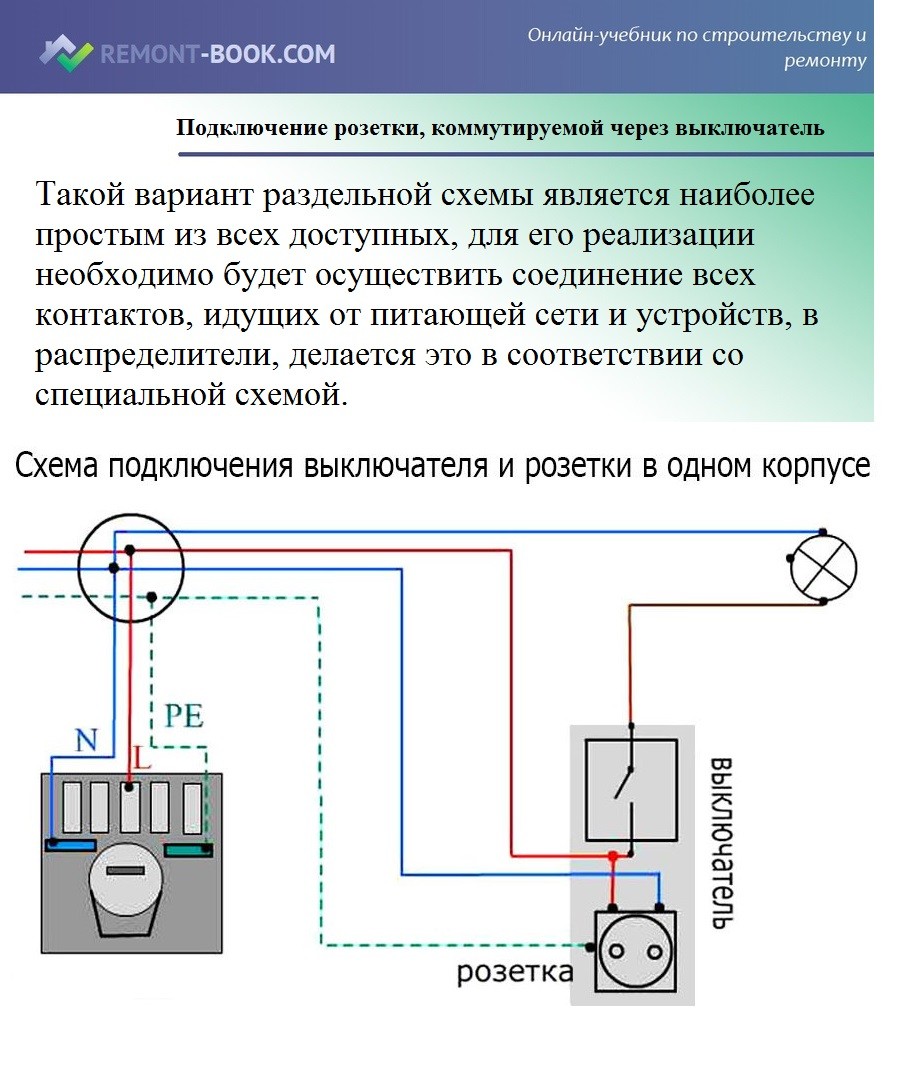 REMONT-BOOK.COM

Онлайн-учебник по строительству и ремонту

Подключение розетки, коммутируемой через выключатель

Такой вариант раздельной схемы является наиболее простым из всех доступных, для его реализации необходимо будет осуществить соединение всех контактов, идущих от питающей сети и устройств, в распределители, делается это в соответствии со специальной схемой.

Схема подключения выключателя и розетки в одном корпусе

N
L
PE
выключатель
розетка