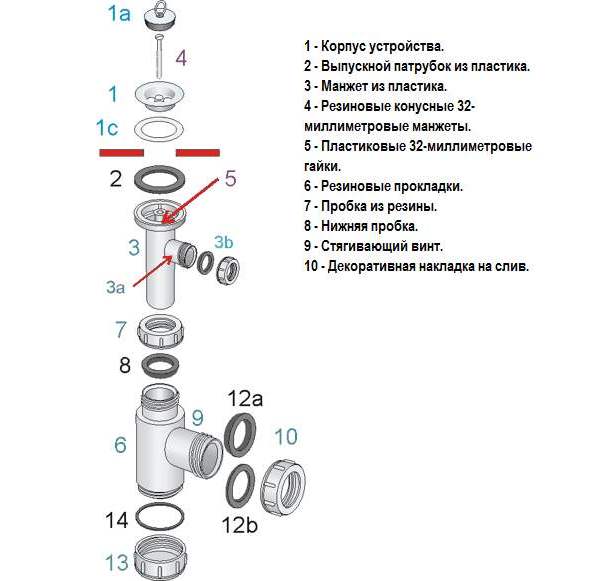 1a

4

1

1c

2

5

3

3b

3a

7

8

12a

9

6

10

14

12b

13

1 - Корпус устройства.
2 - Выпускной патрубок из пластика.
3 - Манжет из пластика.
4 - Резиновые конусные 32-миллиметровые манжеты.
5 - Пластиковые 32-миллиметровые гайки.
6 - Резиновые прокладки.
7 - Пробка из резины.
8 - Нижняя пробка.
9 - Стягивающий винт.
10 - Декоративная накладка на слив.